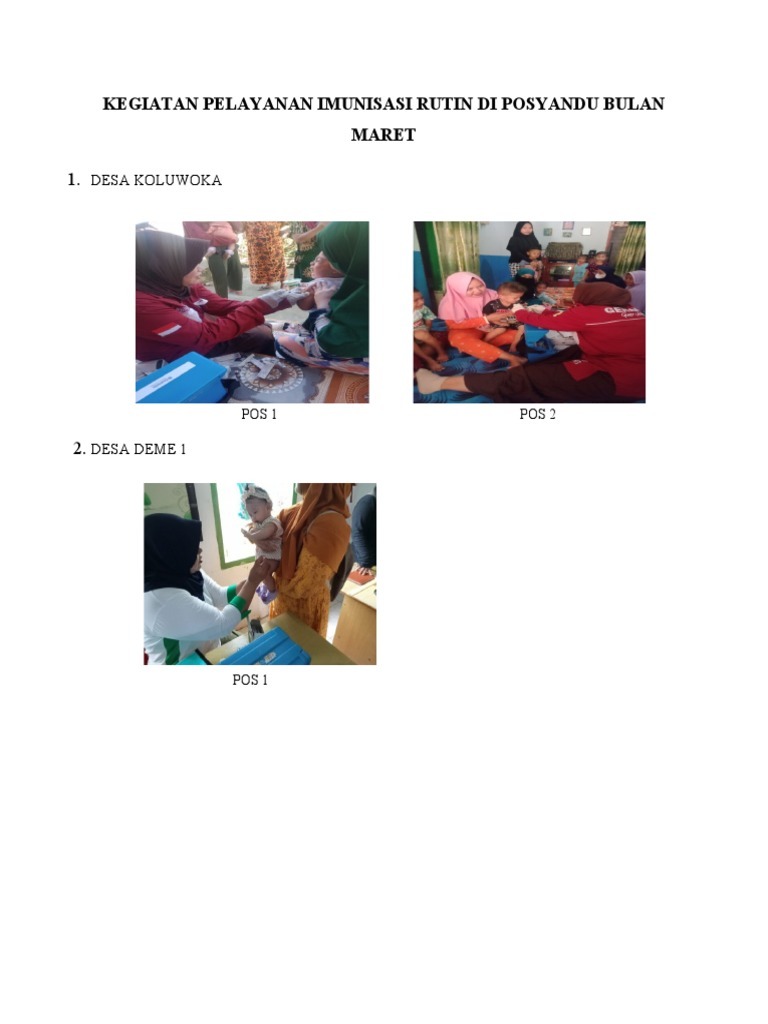 KEGIATAN PELAYANAN IMUNISASI RUTIN DI POSYANDU BULAN MARET

1. DESA KOLUWOKA

POS 1

POS 2

2. DESA DEME 1

POS 1