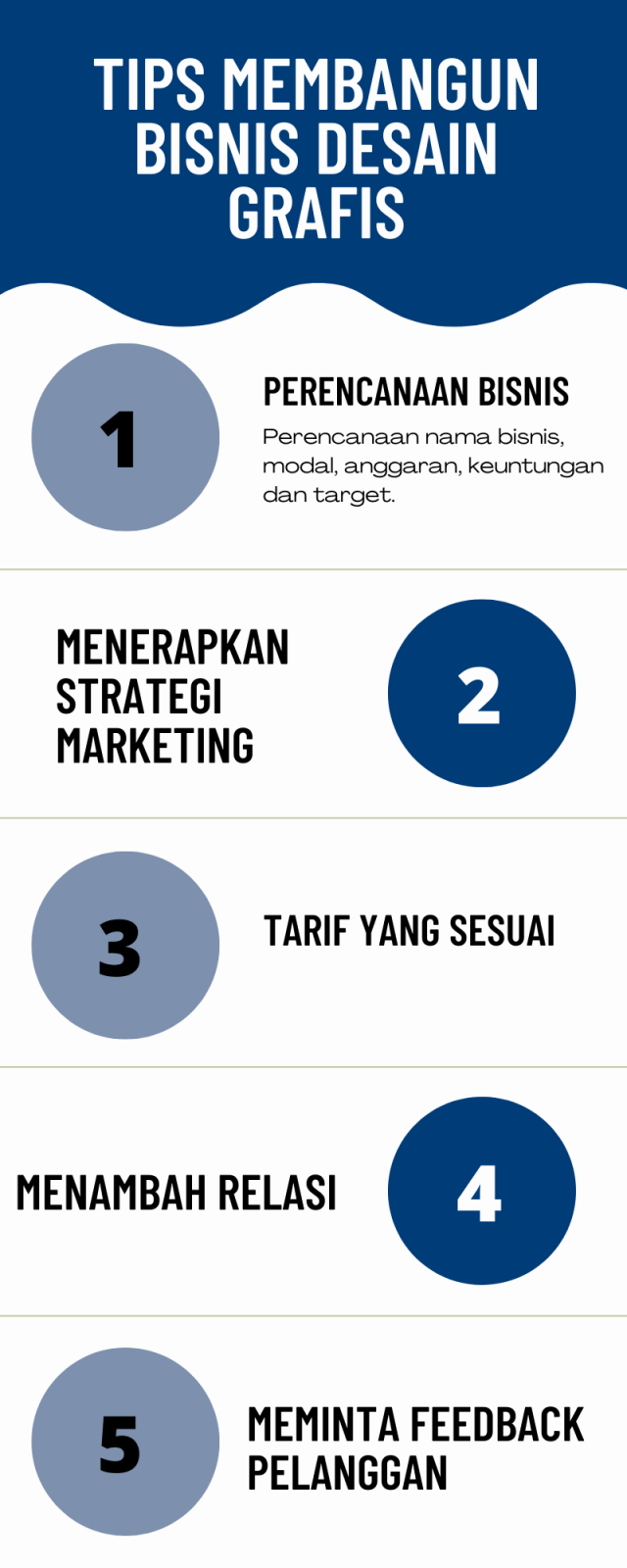 TIPS MEMBANGUN BISNIS DESAIN GRAFIS

1

PERENCANAAN BISNIS

Perencanaan nama bisnis, modal, anggaran, keuntungan dan target.

MENERAPKAN STRATEGI MARKETING

2

3

TARIF YANG SESUAI

MENAMBAH RELASI

4

5

MEMINTA FEEDBACK PELANGGAN